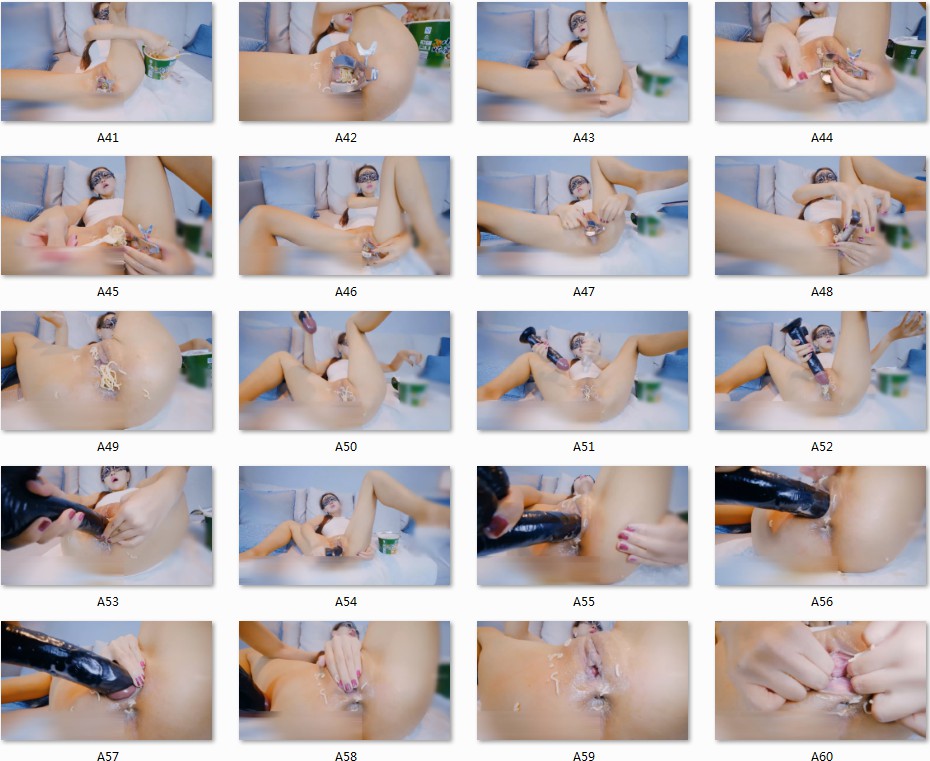 A41 A42 A43 A44

A45 A46 A47 A48

A49 A50 A51 A52

A53 A54 A55 A56

A57 A58 A59 A60